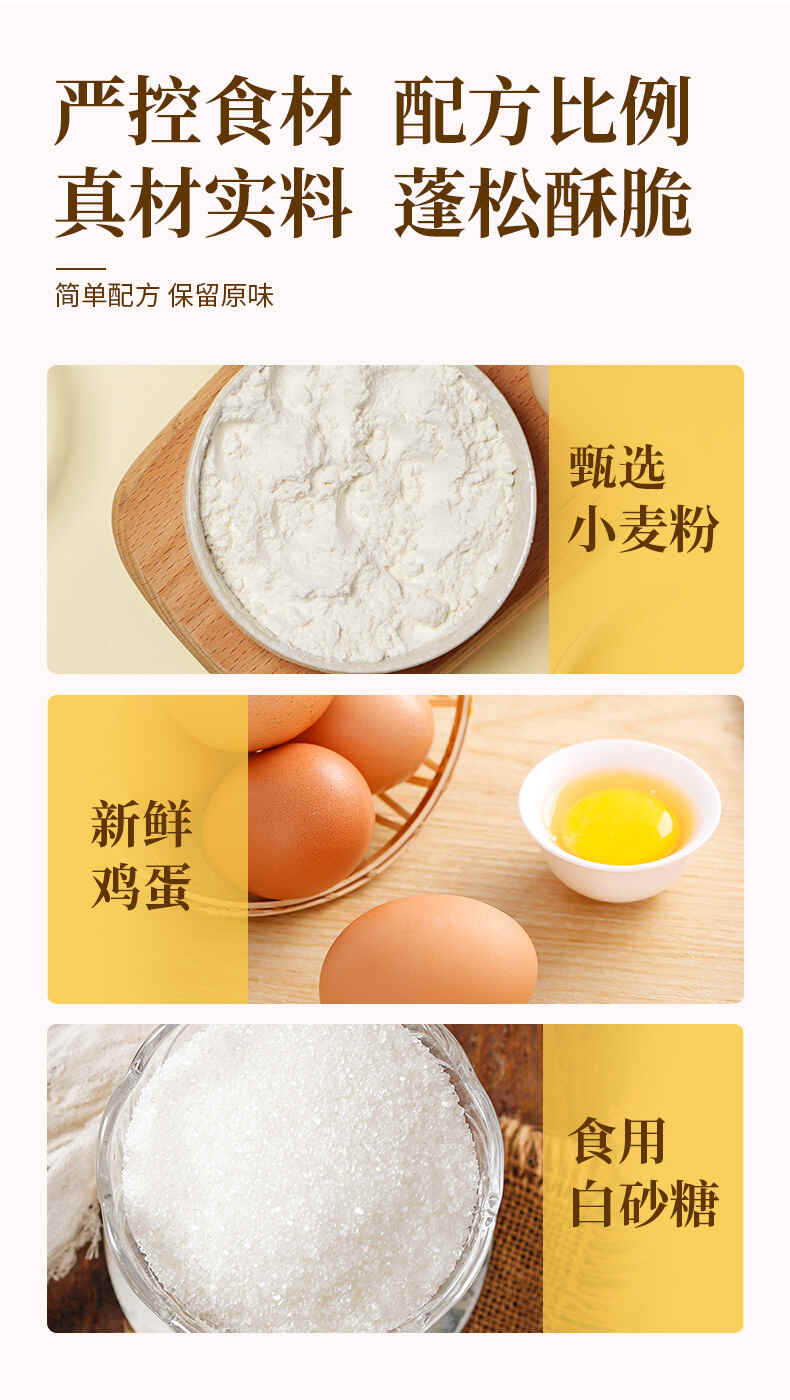 严控食材 配方比例
真材实料 蓬松酥脆

简单配方 保留原味

甄选
小麦粉

新鲜
鸡蛋

食用
白砂糖