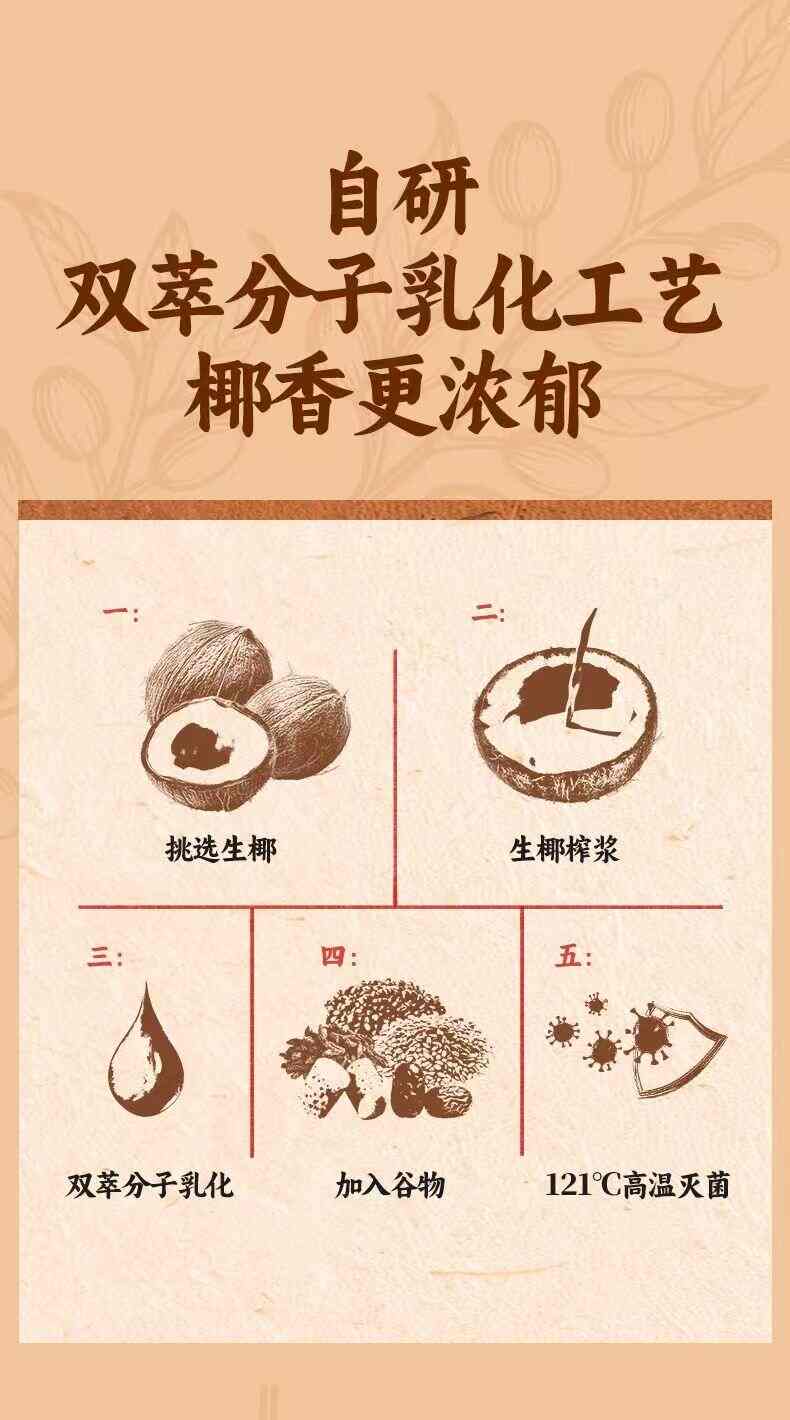 自研
双萃分子乳化工艺
椰香更浓郁

一:

挑选生椰

二:

生椰榨浆

三:

双萃分子乳化

四:

加入谷物

五:

121℃高温灭菌