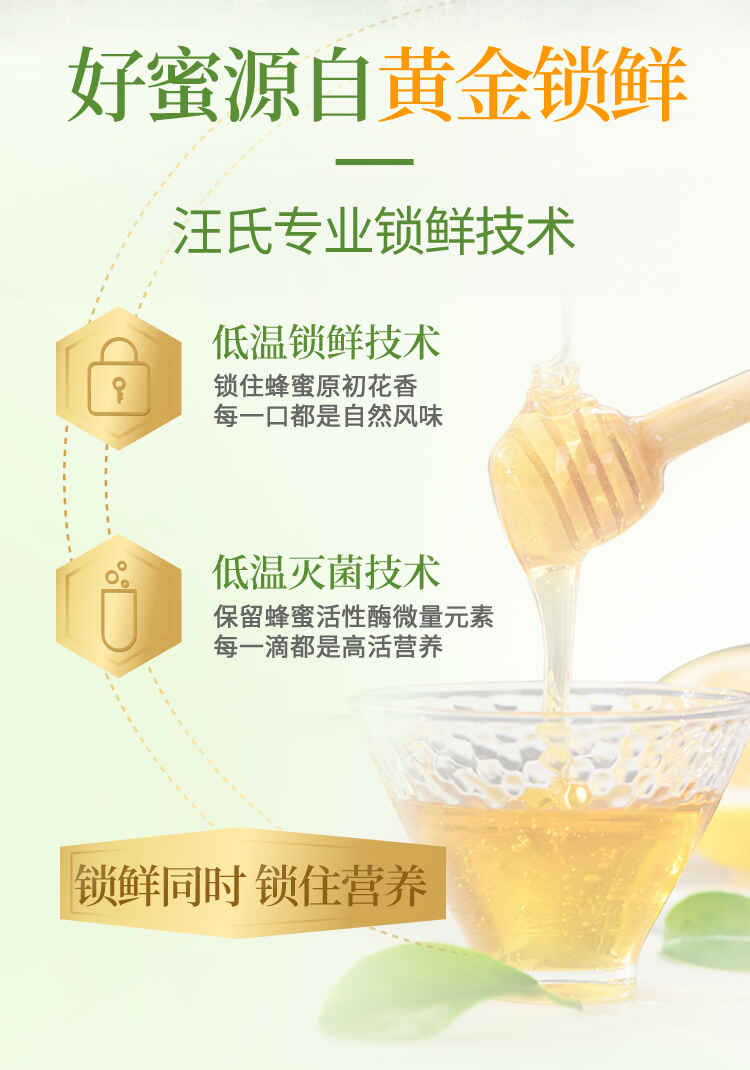 好蜜源自黄金锁鲜

汪氏专业锁鲜技术

低温锁鲜技术
锁住蜂蜜原初花香
每一口都是自然风味

低温灭菌技术
保留蜂蜜活性酶微量元素
每一滴都是高活营养

锁鲜同时 锁住营养